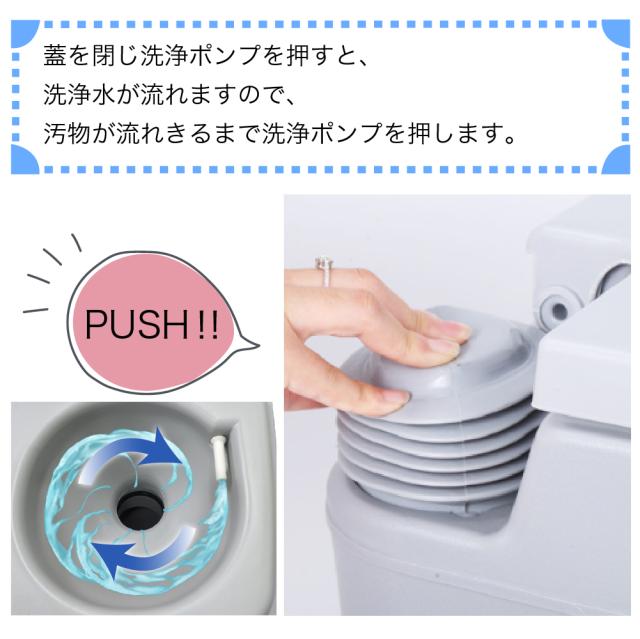 蓋を閉じ洗浄ポンプを押すと、
洗浄水が流れますので、
汚物が流れきるまで洗浄ポンプを押します。

PUSH!!