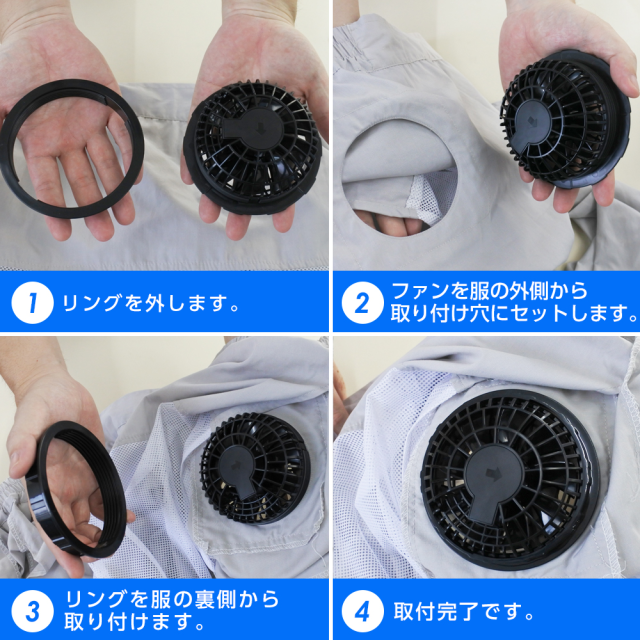 1 リングを外します。

2 ファンを服の外側から取り付け穴にセットします。

3 リングを服の裏側から取り付けます。

4 取付完了です。