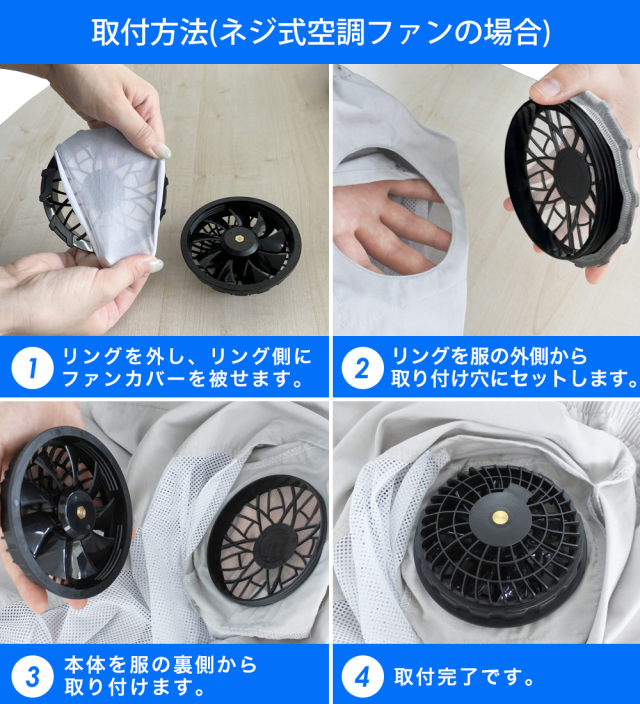 取付方法(ネジ式空調ファンの場合)

1 リングを外し、リング側にファンカバーを被せます。

2 リングを服の外側から取り付け穴にセットします。

3 本体を服の裏側から取り付けます。

4 取付完了です。