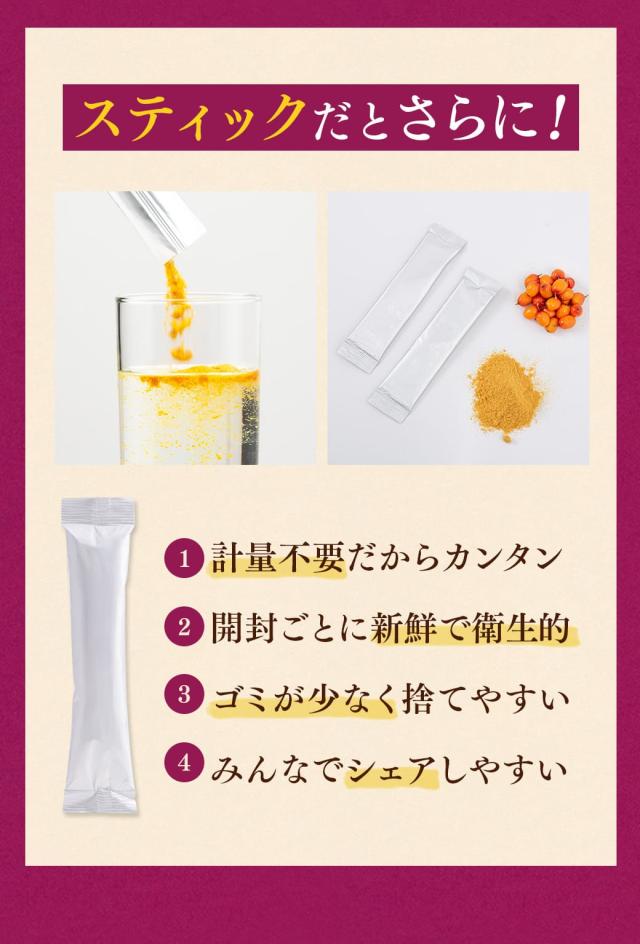 スティックだとさらに!

1 計量不要だからカンタン

2 開封ごとに新鮮で衛生的

3 ゴミが少なく捨てやすい

4 みんなでシェアしやすい