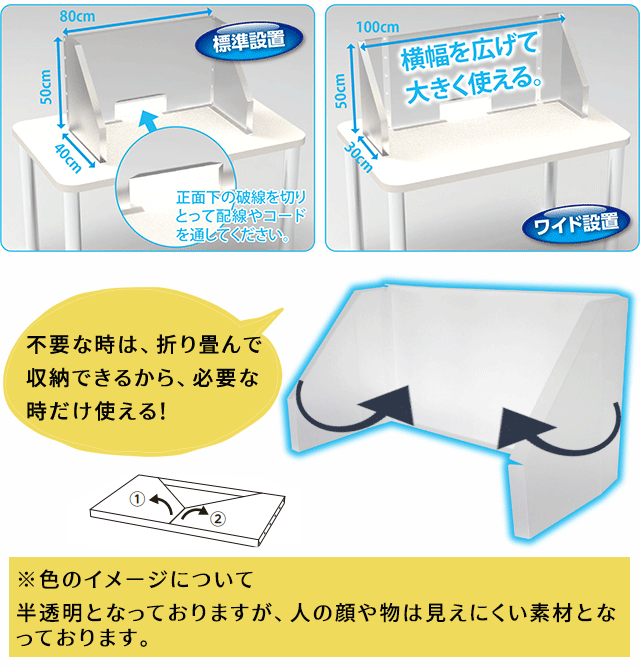 80cm
標準設置
50cm
40cm
正面下の破線を切りとって配線やコードを通してください。

100cm
横幅を広げて大きく使える。
50cm
30cm
ワイド設置

不要な時は、折り畳んで収納できるから、必要な時だけ使える!

①
②

※色のイメージについて
半透明となっておりますが、人の顔や物は見えにくい素材となっております。