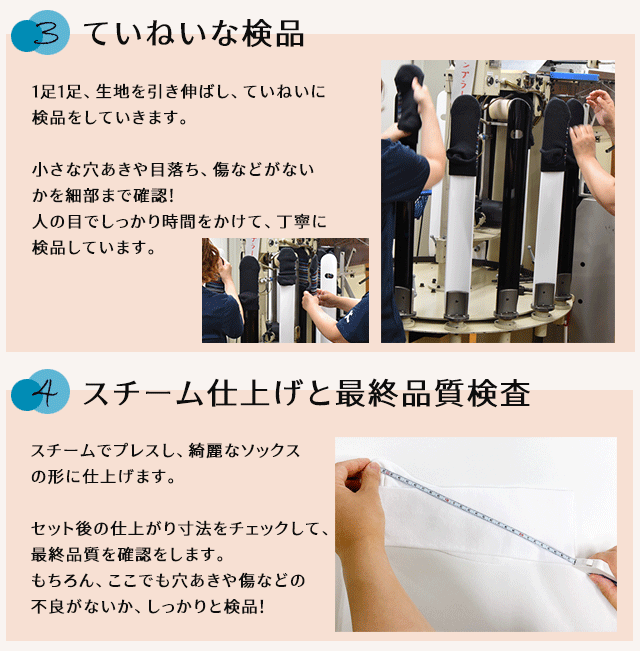 3 ていねいな検品

1足1足、生地を引き伸ばし、ていねいに検品をしていきます。

小さな穴あきや目落ち、傷などがないかを細部まで確認!
人の目でしっかり時間をかけて、丁寧に検品しています。

4 スチーム仕上げと最終品質検査

スチームでプレスし、綺麗なソックスの形に仕上げます。

セット後の仕上がり寸法をチェックして、最終品質を確認をします。
もちろん、ここでも穴あきや傷などの不良がないか、しっかりと検品!