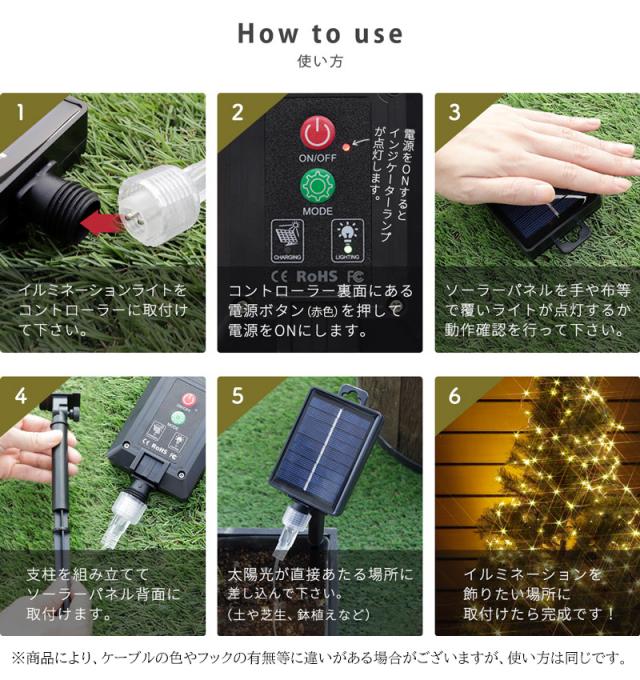 How to use
使い方

1

イルミネーションライトをコントローラーに取付けて下さい。

2

ON/OFF

MODE

CHARGING

LIGHTING

電源をONするとインジケーターランプが点灯します。

CE RoHS FC

コントローラー裏面にある電源ボタン(赤色)を押して電源をONにします。

3

ソーラーパネルを手や布等で覆いライトが点灯するか動作確認を行って下さい。

4

CE RoHS FC

支柱を組み立ててソーラーパネル背面に取付けます。

5

太陽光が直接あたる場所に差し込んで下さい。
(土や芝生、鉢植えなど)

6

イルミネーションを飾りたい場所に取付けたら完成です！

※商品により、ケーブルの色やフックの有無等に違いがある場合がございますが、使い方は同じです。