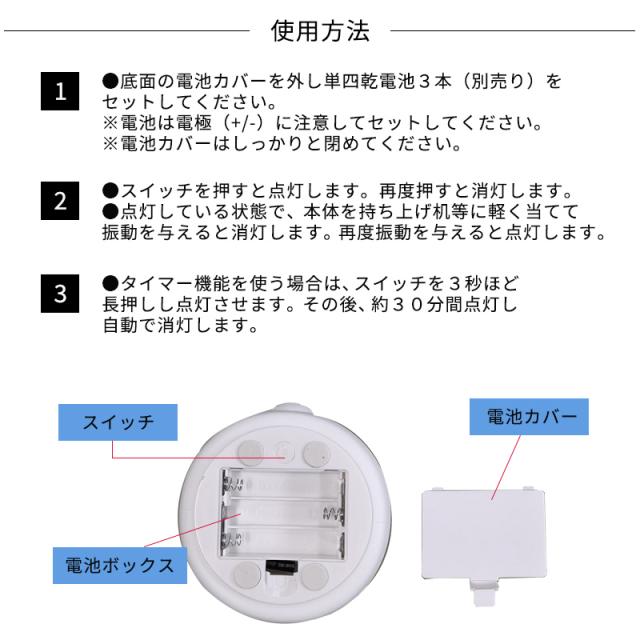 使用方法

1

●底面の電池カバーを外し単四乾電池３本（別売り）をセットしてください。
※電池は電極（+/-）に注意してセットしてください。
※電池カバーはしっかりと閉めてください。

2

●スイッチを押すと点灯します。再度押すと消灯します。
●点灯している状態で、本体を持ち上げ机等に軽く当てて振動を与えると消灯します。再度振動を与えると点灯します。

3

●タイマー機能を使う場合は、スイッチを３秒ほど長押しし点灯させます。その後、約３０分間点灯し自動で消灯します。

スイッチ

電池カバー

電池ボックス