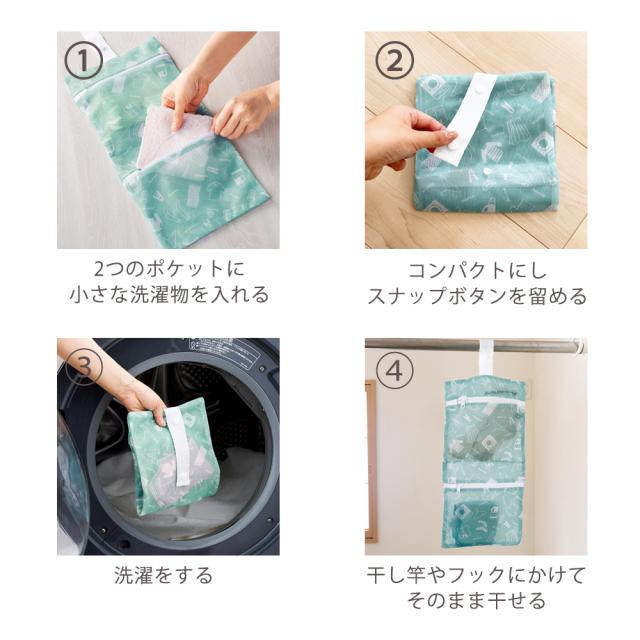 ①

2つのポケットに
小さな洗濯物を入れる

②

コンパクトにし
スナップボタンを留める

③

洗濯をする

④

干し竿やフックにかけて
そのまま干せる