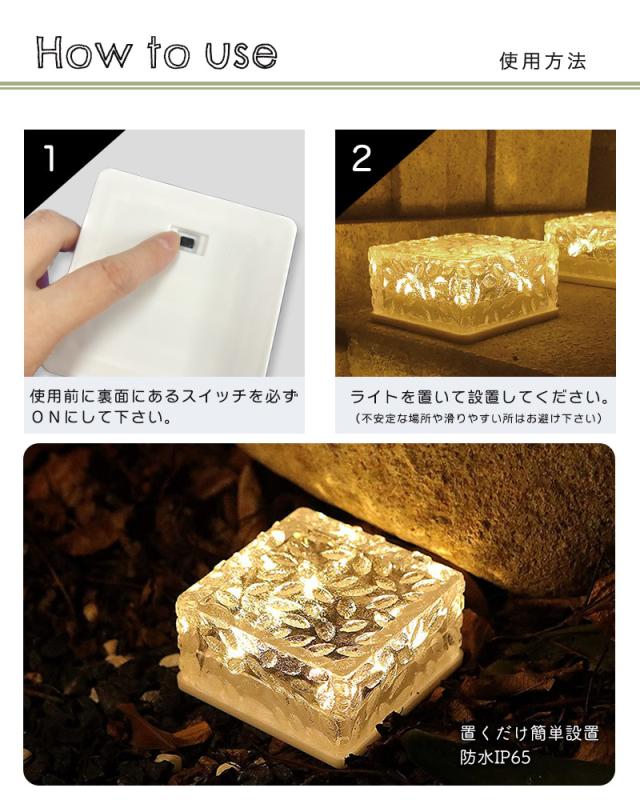 How to use

使用方法

1

使用前に裏面にあるスイッチを必ずONにして下さい。

2

ライトを置いて設置してください。
（不安定な場所や滑りやすい所はお避け下さい）

置くだけ簡単設置
防水IP65