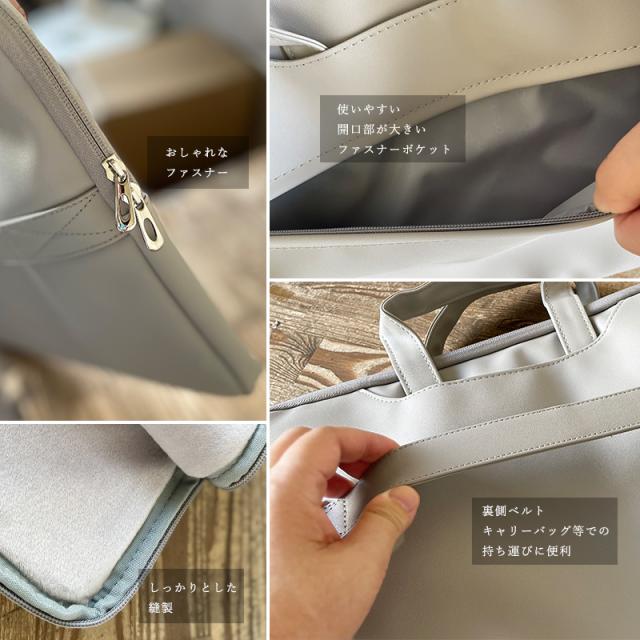 おしゃれな
ファスナー

使いやすい
開口部が大きい
ファスナーポケット

しっかりとした
縫製

裏側ベルト
キャリーバッグ等での
持ち運びに便利