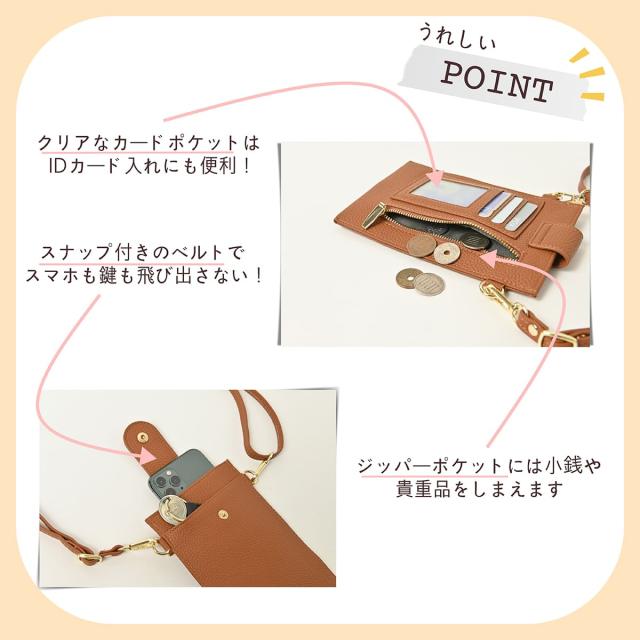 うれしい
POINT

クリアなカードポケットは
IDカード入れにも便利！

スナップ付きのベルトで
スマホも鍵も飛び出さない！

ジッパーポケットには小銭や
貴重品をしまえます