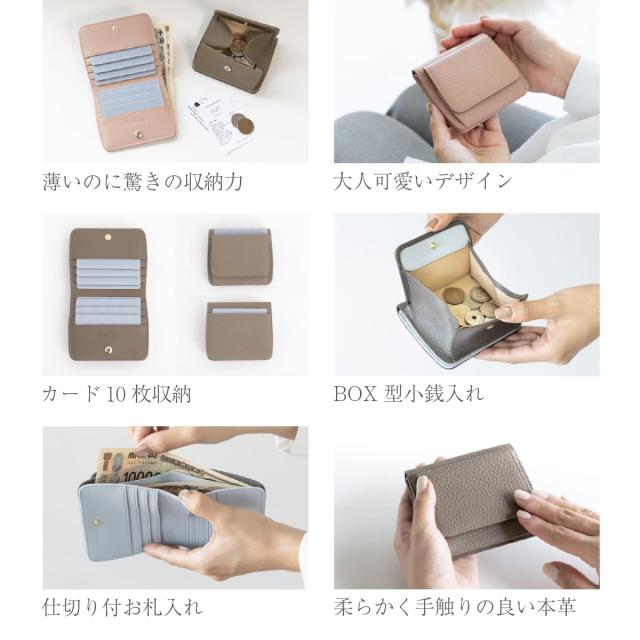 薄いのに驚きの収納力

大人可愛いデザイン

カード 10 枚収納

BOX 型小銭入れ

仕切り付お札入れ

柔らかく手触りの良い本革