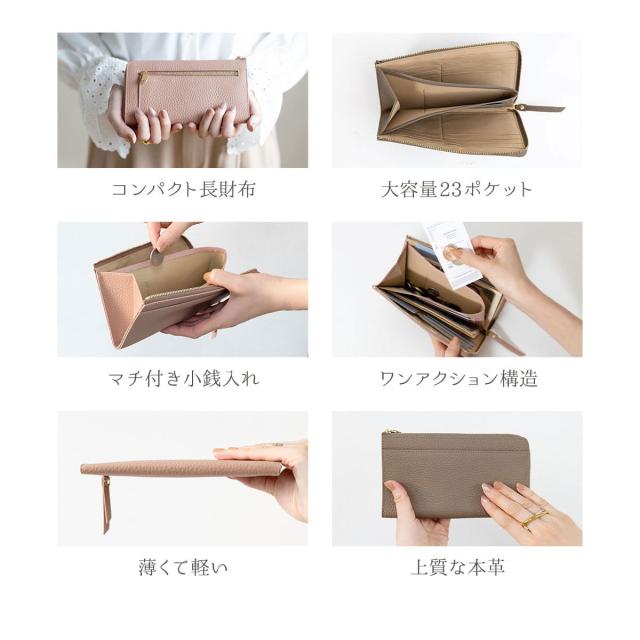 コンパクト長財布

大容量23ポケット

マチ付き小銭入れ

ワンアクション構造

薄くて軽い

上質な本革