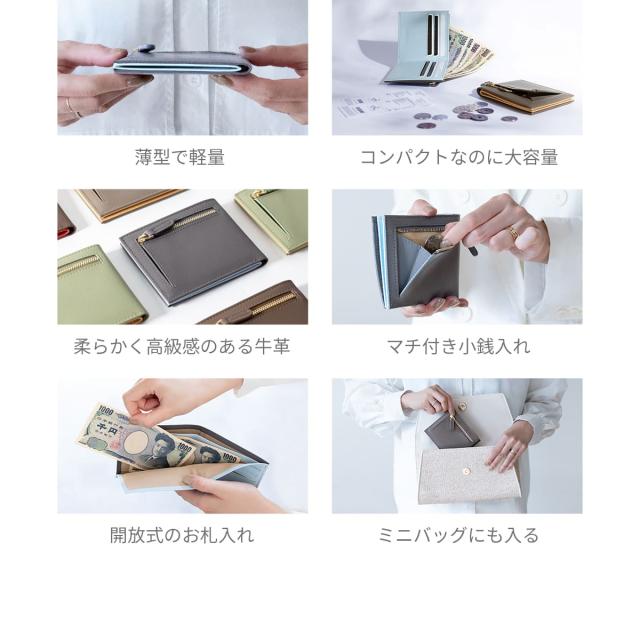 薄型で軽量

コンパクトなのに大容量

柔らかく高級感のある牛革

マチ付き小銭入れ

1000
千円
1000

開放式のお札入れ

ミニバッグにも入る