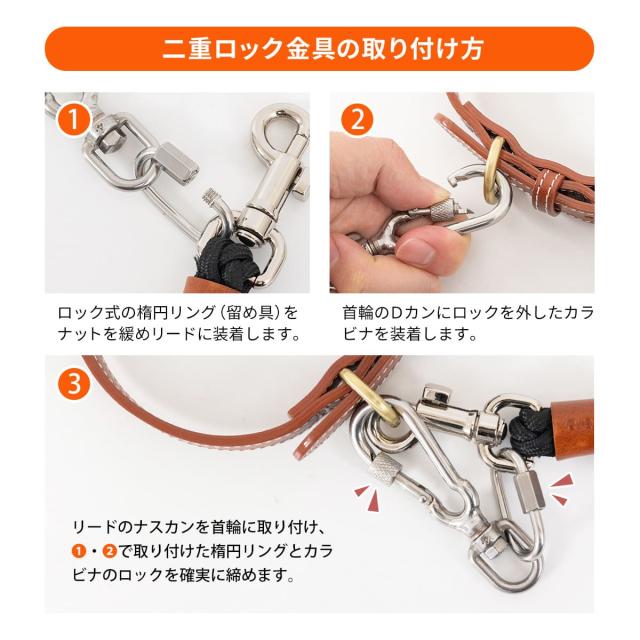 二重ロック金具の取り付け方

1

ロック式の楕円リング（留め具）をナットを緩めリードに装着します。

2

首輪のDカンにロックを外したカラビナを装着します。

3

リードのナスカンを首輪に取り付け、❶・❷で取り付けた楕円リングとカラビナのロックを確実に締めます。