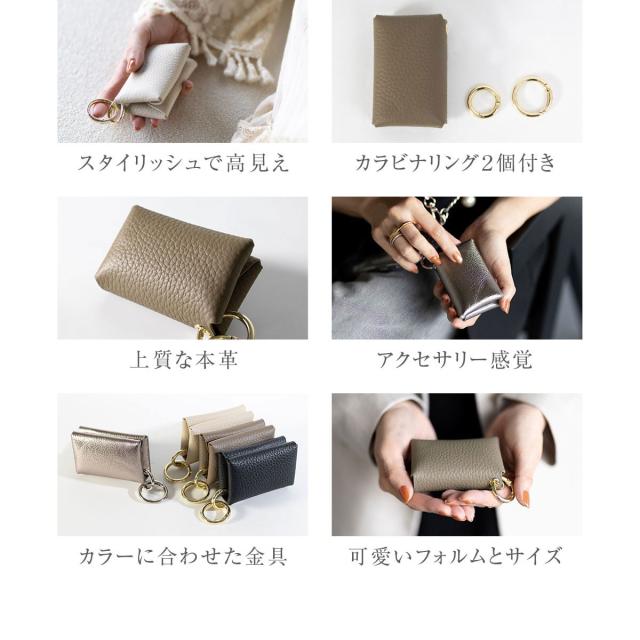 スタイリッシュで高見え

カラビナリング2個付き

上質な本革

アクセサリー感覚

カラーに合わせた金具

可愛いフォルムとサイズ