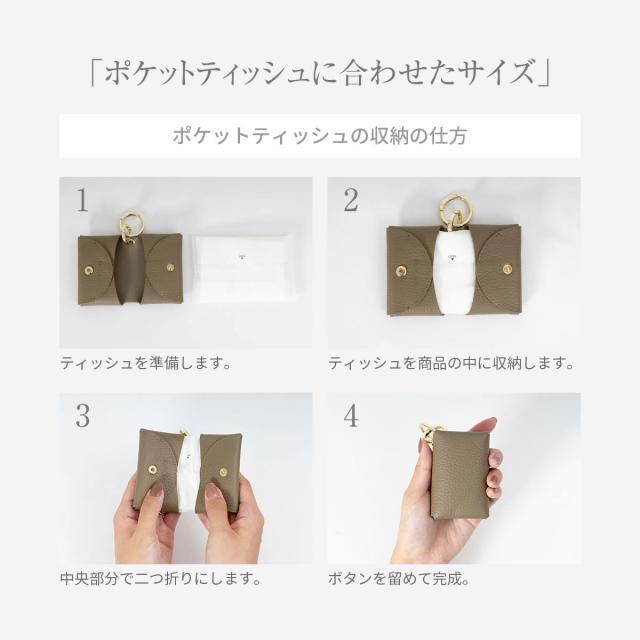 「ポケットティッシュに合わせたサイズ」

ポケットティッシュの収納の仕方

1

ティッシュを準備します。

2

ティッシュを商品の中に収納します。

3

中央部分で二つ折りにします。

4

ボタンを留めて完成。