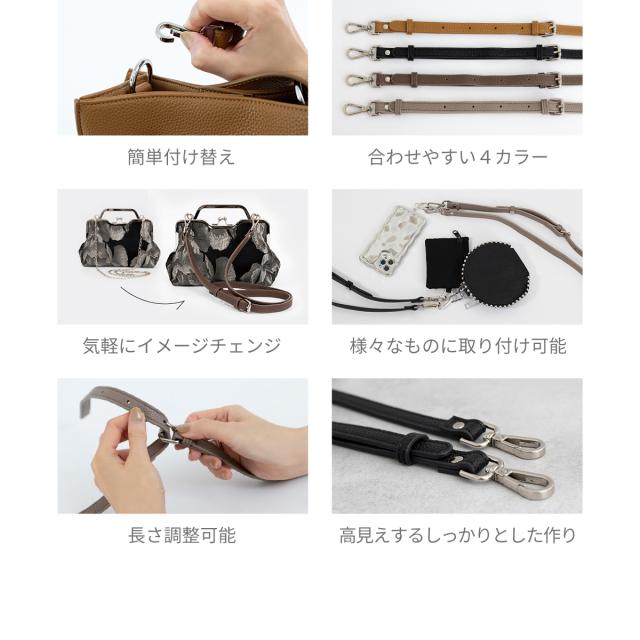 簡単付け替え

合わせやすい４カラー

気軽にイメージチェンジ

様々なものに取り付け可能

長さ調整可能

高見えするしっかりとした作り