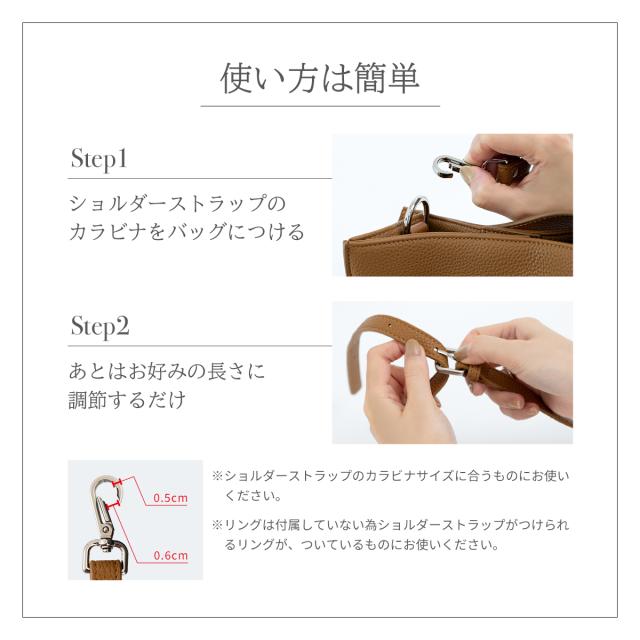 使い方は簡単

Step1

ショルダーストラップのカラビナをバッグにつける

Step2

あとはお好みの長さに調節するだけ

0.5cm

0.6cm

※ショルダーストラップのカラビナサイズに合うものにお使いください。

※リングは付属していない為ショルダーストラップがつけられるリングが、ついているものにお使いください。