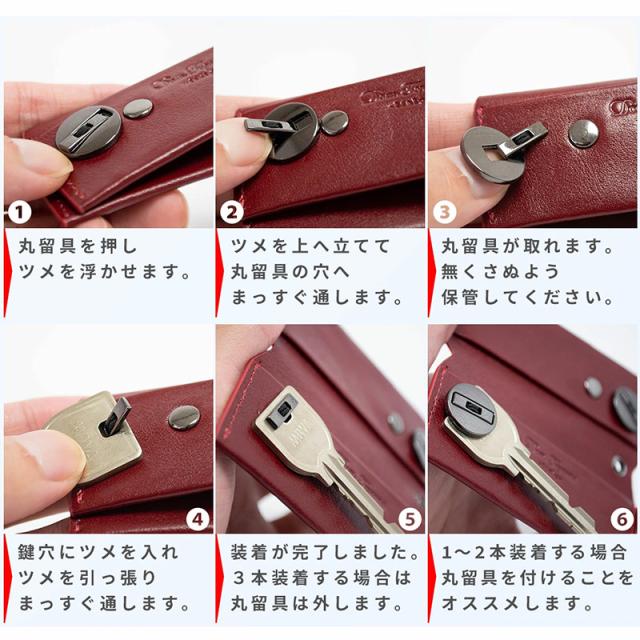 1

丸留具を押し
ツメを浮かせます。

2

ツメを上へ立てて
丸留具の穴へ
まっすぐ通します。

3

丸留具が取れます。
無くさぬよう
保管してください。

4

鍵穴にツメを入れ
ツメを引っ張り
まっすぐ通します。

5

装着が完了しました。
3本装着する場合は
丸留具は外します。

6

1～2本装着する場合
丸留具を付けることを
オススメします。