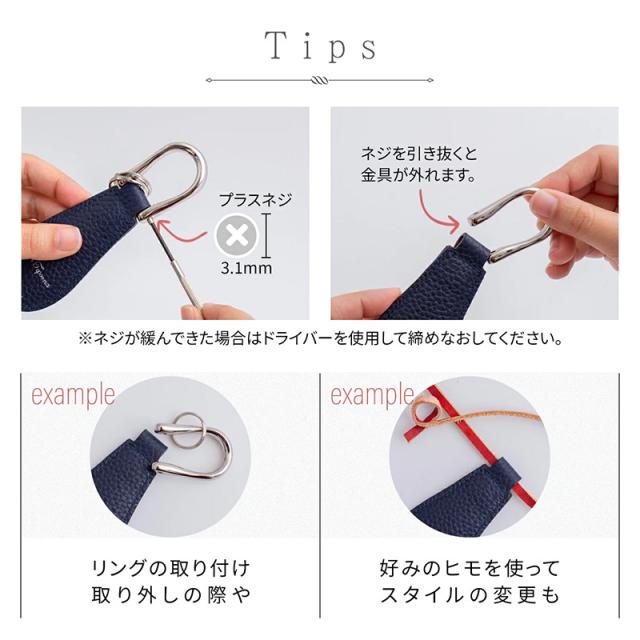 Tips

プラスネジ

3.1mm

ネジを引き抜くと
金具が外れます。

※ネジが緩んできた場合はドライバーを使用して締めなおしてください。

example

リングの取り付け
取り外しの際や

example

好みのヒモを使って
スタイルの変更も