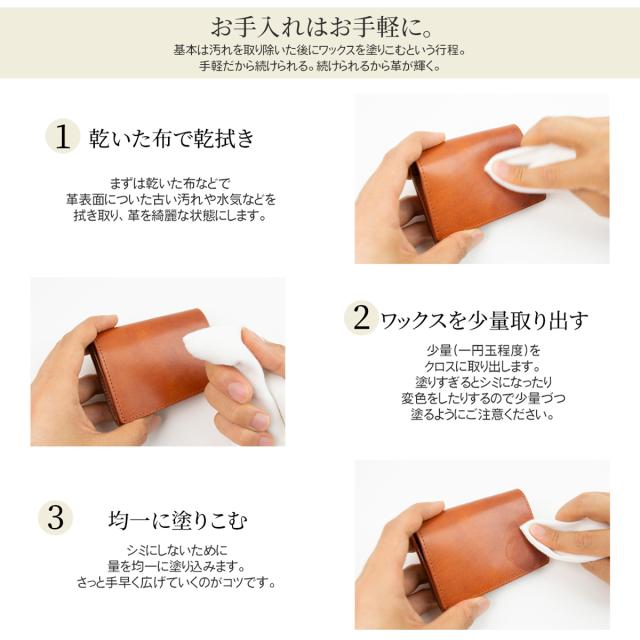 お手入れはお手軽に。

基本は汚れを取り除いた後にワックスを塗りこむという行程。
手軽だから続けられる。続けられるから革が輝く。

1 乾いた布で乾拭き

まずは乾いた布などで
革表面についた古い汚れや水気などを
拭き取り、革を綺麗な状態にします。

2 ワックスを少量取り出す

少量（一円玉程度）を
クロスに取り出します。
塗りすぎるとシミになったり
変色をしたりするので少量づつ
塗るようにご注意ください。

3 均一に塗りこむ

シミにしないために
量を均一に塗り込みます。
さっと手早く広げていくのがコツです。