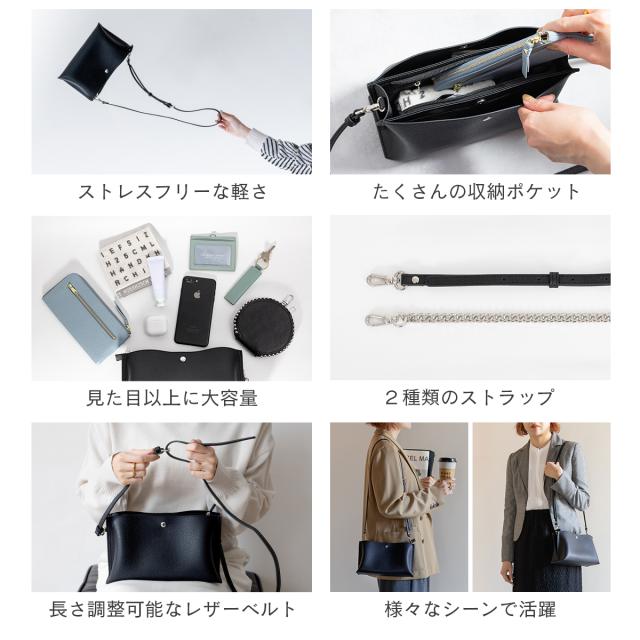 ストレスフリーな軽さ

たくさんの収納ポケット

見た目以上に大容量

２種類のストラップ

長さ調整可能なレザーベルト

様々なシーンで活躍