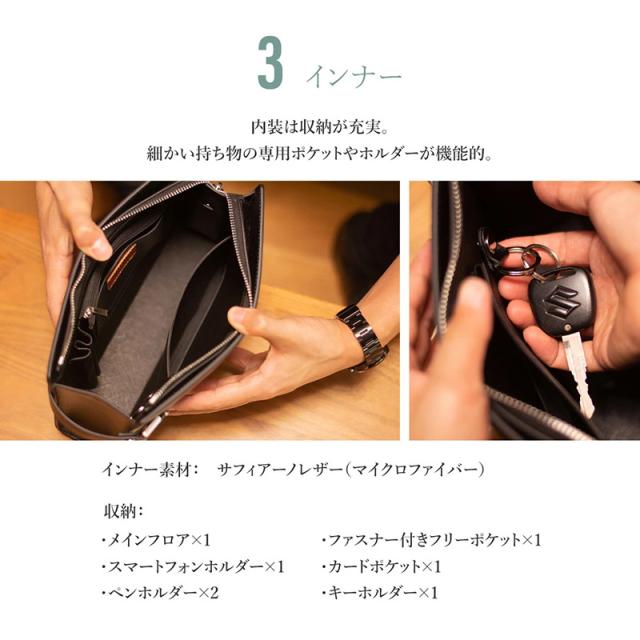 3 インナー

内装は収納が充実。
細かい持ち物の専用ポケットやホルダーが機能的。

インナー素材：　サフィアーノレザー（マイクロファイバー）

収納：

・メインフロア×1
・スマートフォンホルダー×1
・ペンホルダー×2

・ファスナー付きフリーポケット×1
・カードポケット×1
・キーホルダー×1