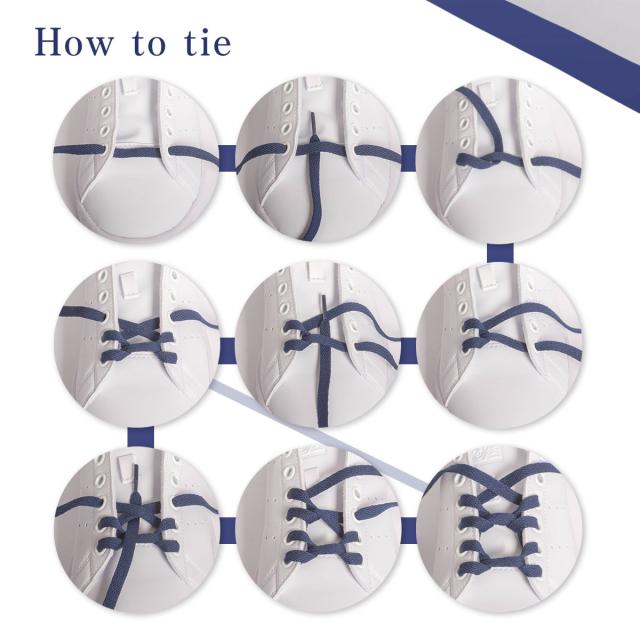 How to tie