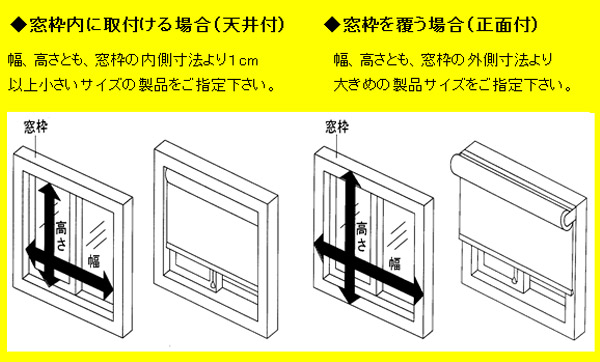 ◆窓枠内に取付ける場合（天井付）

幅、高さとも、窓枠の内側寸法より1cm以上小さいサイズの製品をご指定下さい。

窓枠

高さ

幅

◆窓枠を覆う場合（正面付）

幅、高さとも、窓枠の外側寸法より大きめの製品サイズをご指定下さい。

窓枠

高さ

幅