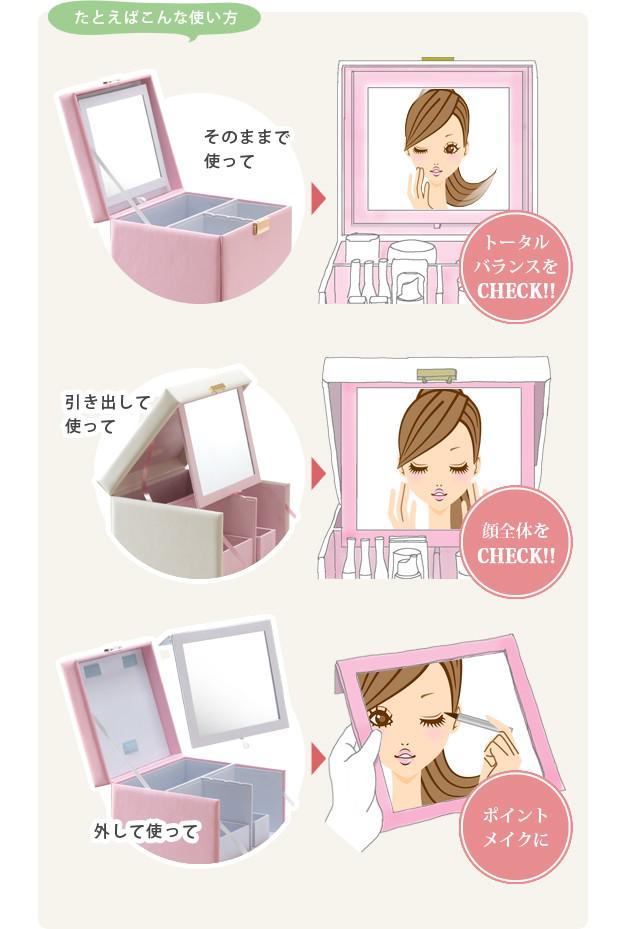 たとえばこんな使い方

そのままで使って

トータルバランスをCHECK!!

引き出して使って

顔全体をCHECK!!

外して使って

ポイントメイクに