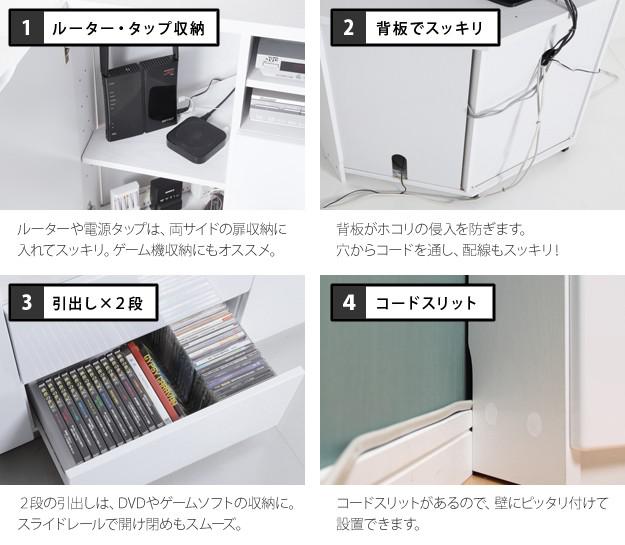 1 ルーター・タップ収納

ルーターや電源タップは、両サイドの扉収納に入れてスッキリ。ゲーム機収納にもオススメ。

2 背板でスッキリ

背板がホコリの侵入を防ぎます。穴からコードを通し、配線もスッキリ！

3 引出し×２段

２段の引出しは、DVDやゲームソフトの収納に。スライドレールで開け閉めもスムーズ。

4 コードスリット

コードスリットがあるので、壁にピッタリ付けて設置できます。