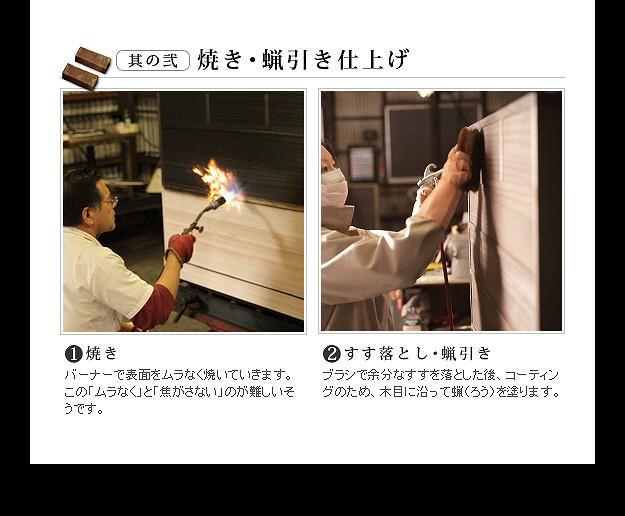 其の弐 焼き・蝋引き仕上げ

❶焼き
バーナーで表面をムラなく焼いていきます。この「ムラなく」と「焦がさない」のが難しいそうです。

❷すす落とし・蝋引き
ブラシで余分なすすを落とした後、コーティングのため、木目に沿って蝋(ろう)を塗ります。