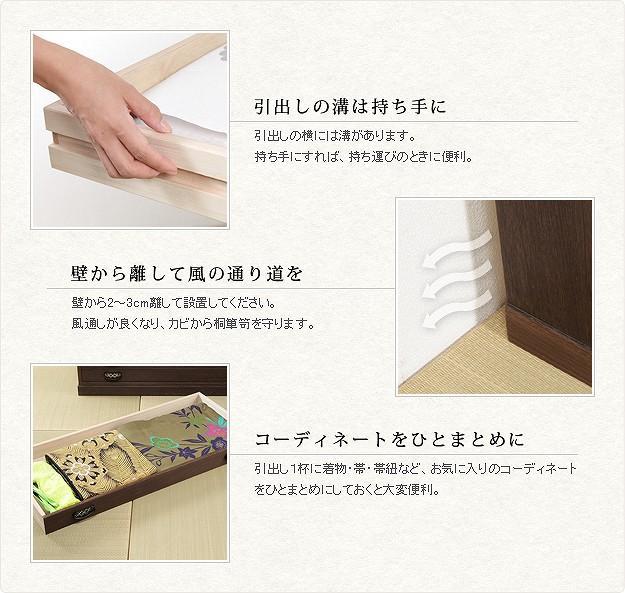 引出しの溝は持ち手に

引出しの横には溝があります。
持ち手にすれば、持ち運びのときに便利。

壁から離して風の通り道を

壁から2～3cm離して設置してください。
風通しが良くなり、カビから桐箪笥を守ります。

コーディネートをひとまとめに

引出し1杯に着物・帯・帯紐など、お気に入りのコーディネートをひとまとめにしておくと大変便利。