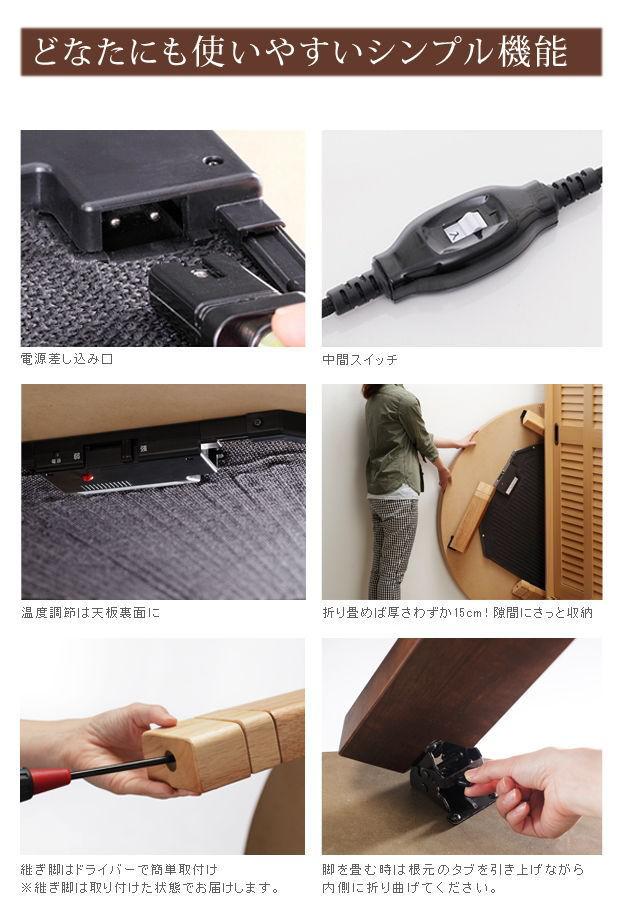 どなたにも使いやすいシンプル機能

電源差し込み口

中間スイッチ

温度調節は天板裏面に

折り畳めば厚さわずか15cm！隙間にさっと収納

継ぎ脚はドライバーで簡単取付け
※継ぎ脚は取り付けた状態でお届けします。

脚を畳む時は根元のタブを引き上げながら内側に折り曲げてください。