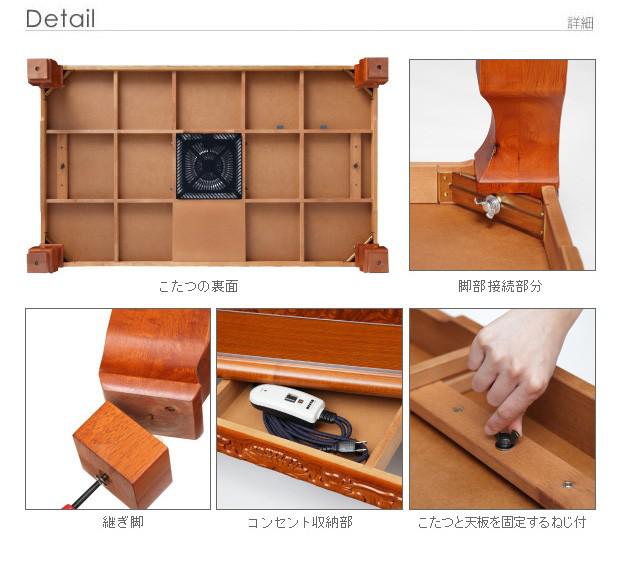 Detail

詳細

こたつの裏面

脚部接続部分

継ぎ脚

コンセント収納部

こたつと天板を固定するねじ付