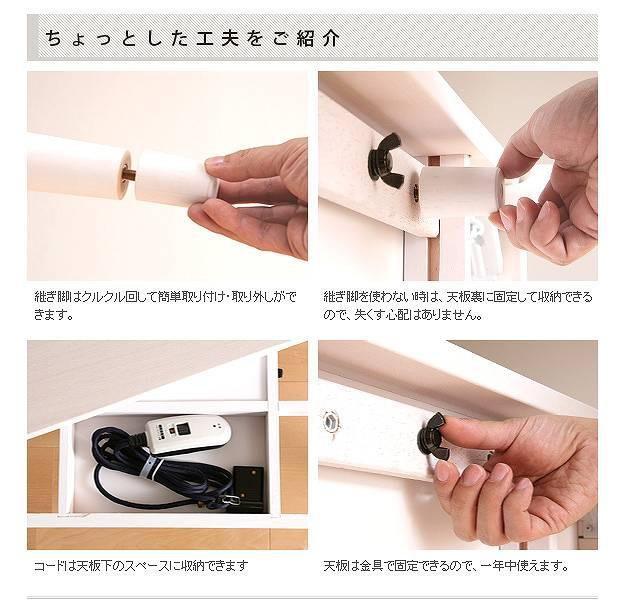 ちょっとした工夫をご紹介

継ぎ脚はクルクル回して簡単取り付け・取り外しができます。

継ぎ脚を使わない時は、天板裏に固定して収納できるので、失くす心配はありません。

コードは天板下のスペースに収納できます

天板は金具で固定できるので、一年中使えます。