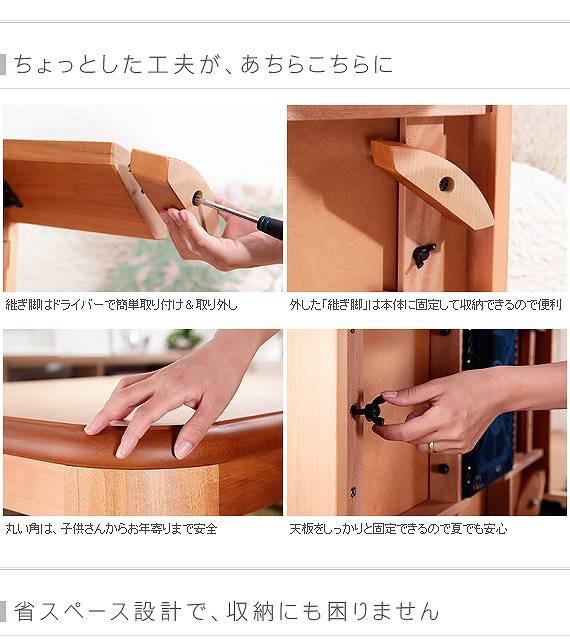 ちょっとした工夫が、あちらこちらに

継ぎ脚はドライバーで簡単取り付け＆取り外し

外した「継ぎ脚」は本体に固定して収納できるので便利

丸い角は、子供さんからお年寄りまで安全

天板をしっかりと固定できるので夏でも安心

省スペース設計で、収納にも困りません