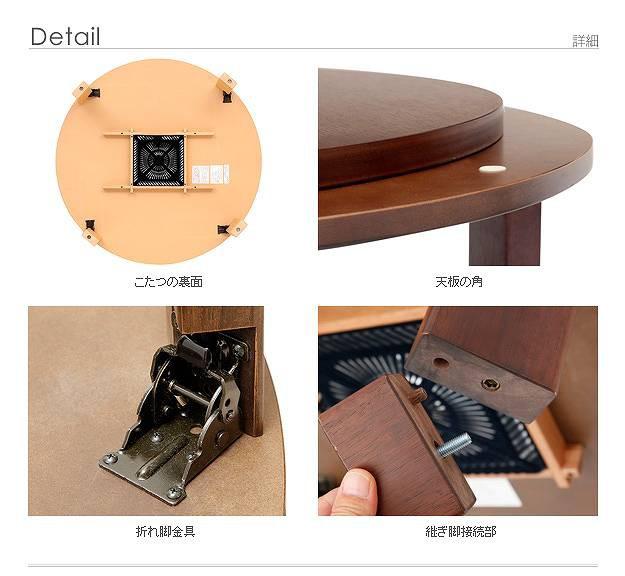 Detail

詳細

こたつの裏面

天板の角

折れ脚金具

継ぎ脚接続部