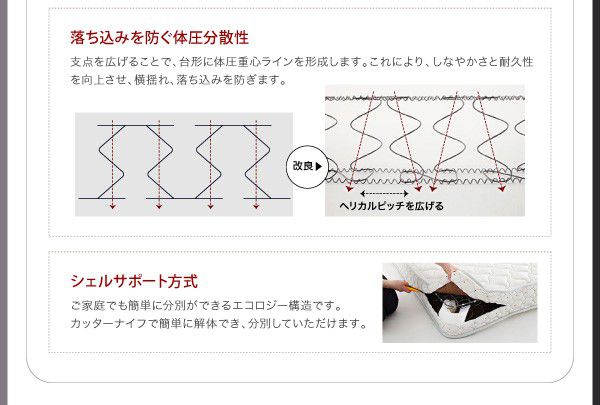 落ち込みを防ぐ体圧分散性

支点を広げることで、台形に体圧重心ラインを形成します。これにより、しなやかさと耐久性を向上させ、横揺れ、落ち込みを防ぎます。

改良▶

ヘリカルピッチを広げる

シェルサポート方式

ご家庭でも簡単に分別ができるエコロジー構造です。
カッターナイフで簡単に解体でき、分別していただけます。