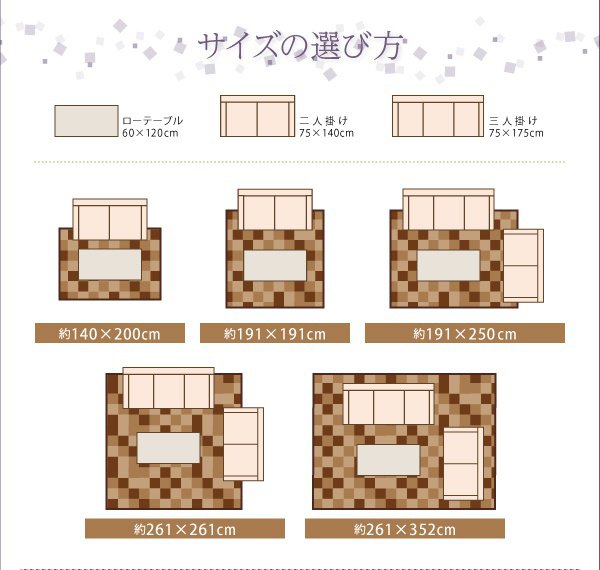 サイズの選び方

ローテーブル
60×120cm

二人掛け
75×140cm

三人掛け
75×175cm

約140×200cm

約191×191cm

約191×250cm

約261×261cm

約261×352cm