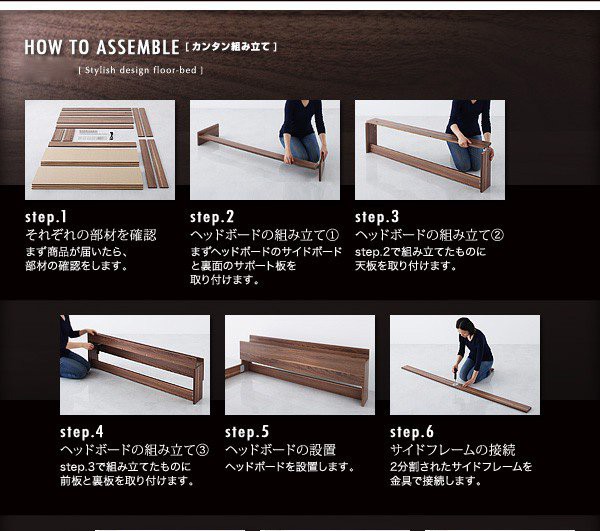 HOW TO ASSEMBLE [ カンタン組み立て ]

[ Stylish design floor-bed ]

step.1
それぞれの部材を確認
まず商品が届いたら、部材の確認をします。

step.2
ヘッドボードの組み立て①
まずヘッドボードのサイドボードと裏面のサポート板を取り付けます。

step.3
ヘッドボードの組み立て②
step.2で組み立てたものに天板を取り付けます。

step.4
ヘッドボードの組み立て③
step.3で組み立てたものに前板と裏板を取り付けます。

step.5
ヘッドボードの設置
ヘッドボードを設置します。

step.6
サイドフレームの接続
2分割されたサイドフレームを金具で接続します。