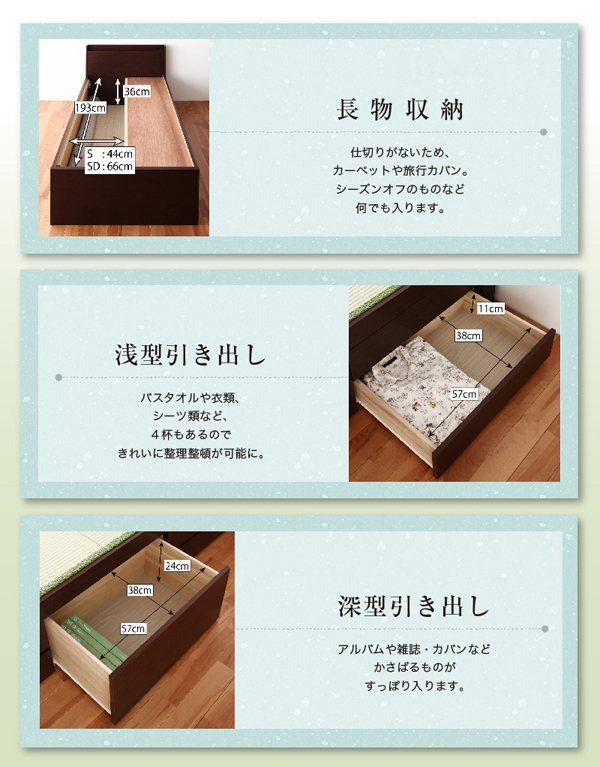 36cm
193cm
S ：44cm
SD：66cm

長物収納

仕切りがないため、
カーペットや旅行カバン。
シーズンオフのものなど
何でも入ります。

浅型引き出し

バスタオルや衣類、
シーツ類など、
4杯もあるので
きれいに整理整頓が可能に。

11cm
38cm
57cm

24cm
38cm
57cm

深型引き出し

アルバムや雑誌・カバンなど
かさばるものが
すっぽり入ります。