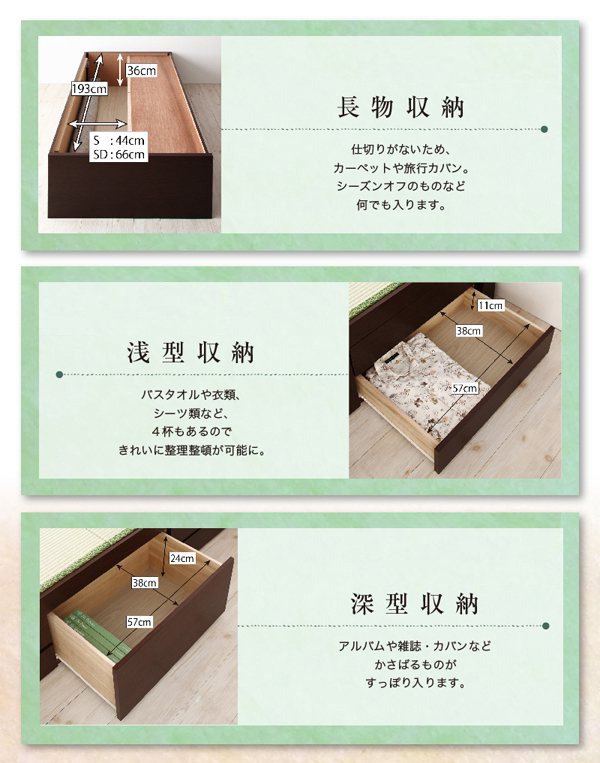 36cm
193cm
S :44cm
SD:66cm

長物収納

仕切りがないため、
カーペットや旅行カバン。
シーズンオフのものなど
何でも入ります。

浅型収納

バスタオルや衣類、
シーツ類など、
4杯もあるので
きれいに整理整頓が可能に。

11cm
38cm
57cm

24cm
38cm
57cm

深型収納

アルバムや雑誌・カバンなど
かさばるものが
すっぽり入ります。