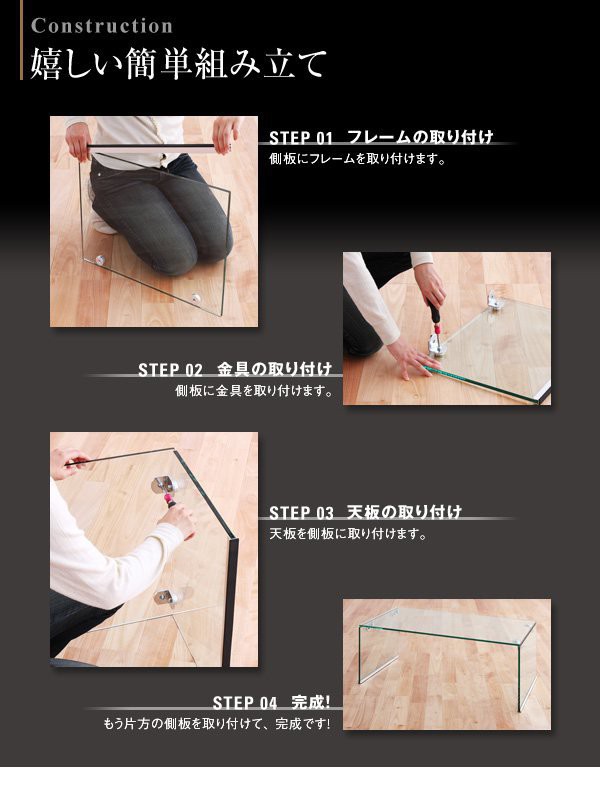 Construction

嬉しい簡単組み立て

STEP 01 フレームの取り付け
側板にフレームを取り付けます。

STEP 02 金具の取り付け
側板に金具を取り付けます。

STEP 03 天板の取り付け
天板を側板に取り付けます。

STEP 04 完成!
もう片方の側板を取り付けて、完成です!