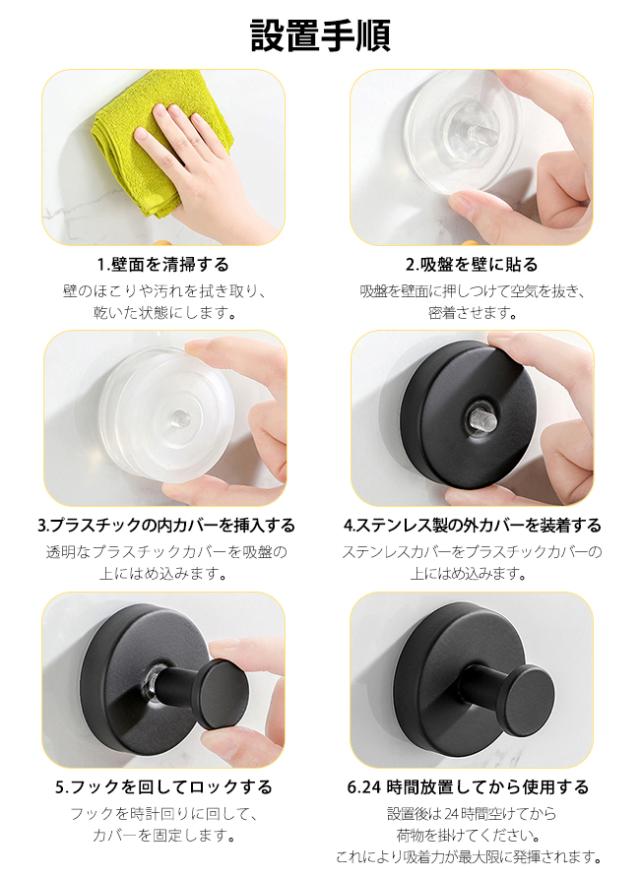 設置手順

1.壁面を清掃する

壁のほこりや汚れを拭き取り、乾いた状態にします。

2.吸盤を壁に貼る

吸盤を壁面に押しつけて空気を抜き、密着させます。

3.プラスチックの内カバーを挿入する

透明なプラスチックカバーを吸盤の上にはめ込みます。

4.ステンレス製の外カバーを装着する

ステンレスカバーをプラスチックカバーの上にはめ込みます。

5.フックを回してロックする

フックを時計回りに回して、カバーを固定します。

6.24 時間放置してから使用する

設置後は 24 時間空けてから荷物を掛けてください。これにより吸着力が最大限に発揮されます。