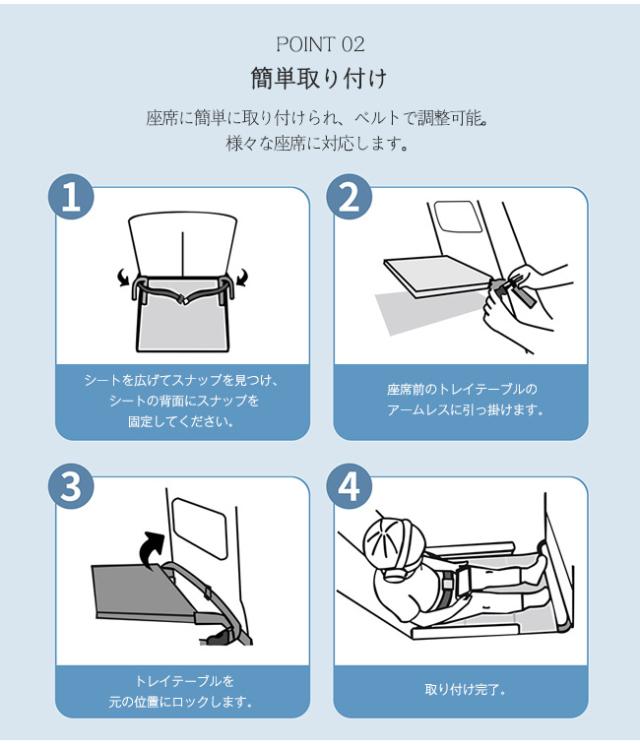 POINT 02

簡単取り付け

座席に簡単に取り付けられ、ベルトで調整可能。
様々な座席に対応します。

1

シートを広げてスナップを見つけ、
シートの背面にスナップを
固定してください。

2

座席前のトレイテーブルの
アームレスに引っ掛けます。

3

トレイテーブルを
元の位置にロックします。

4

取り付け完了。