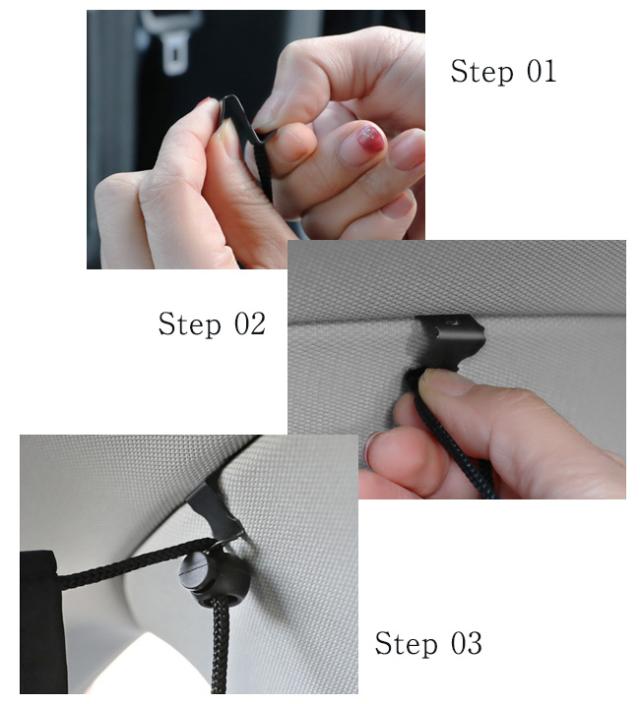 Step 01

Step 02

Step 03