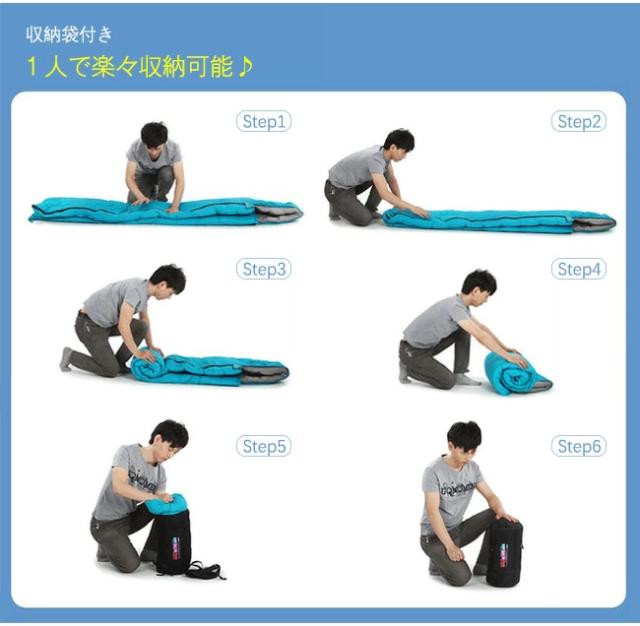 収納袋付き
１人で楽々収納可能♪

Step1

Step2

Step3

Step4

Step5

Step6