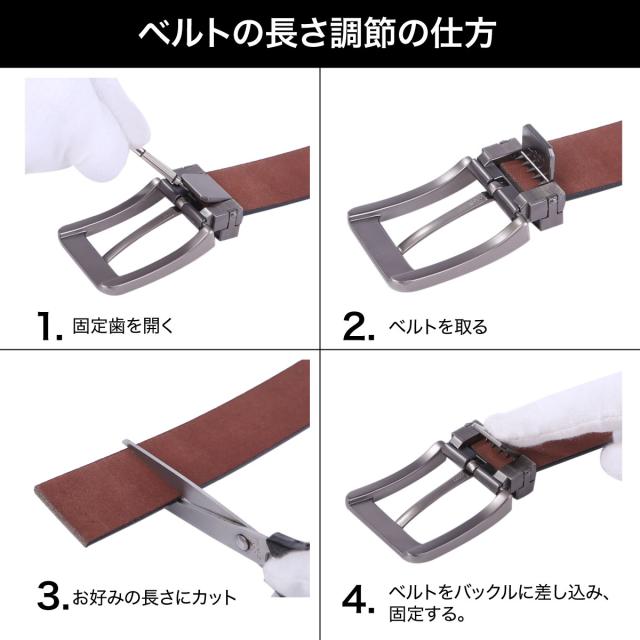 ベルトの長さ調節の仕方

1. 固定歯を開く

2. ベルトを取る

3. お好みの長さにカット

4. ベルトをバックルに差し込み、固定する。