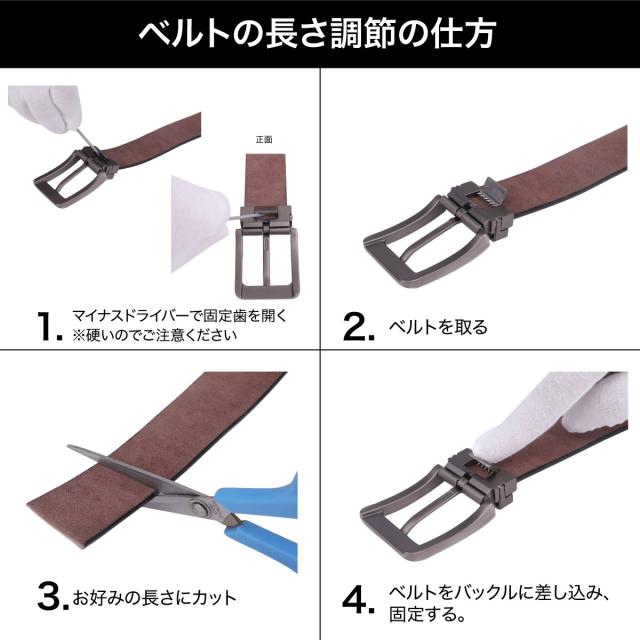 ベルトの長さ調節の仕方

正面

1. マイナスドライバーで固定歯を開く
※硬いのでご注意ください

2. ベルトを取る

3. お好みの長さにカット

4. ベルトをバックルに差し込み、固定する。