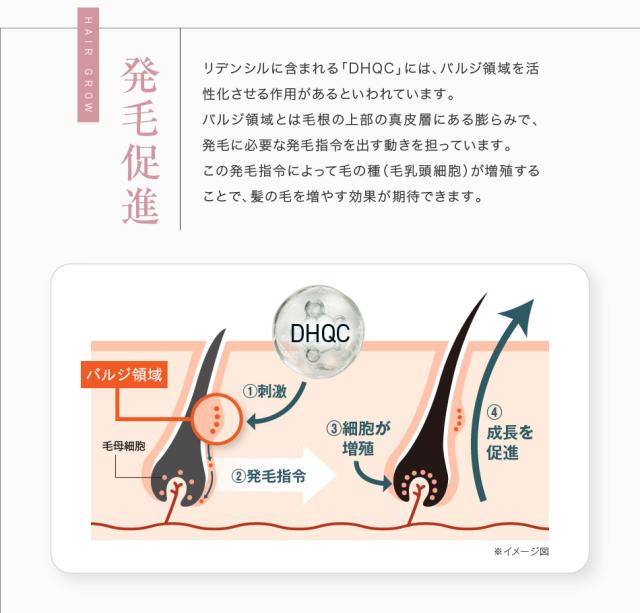 HAIR GROW

発毛促進

リデンシルに含まれる「DHQC」には、バルジ領域を活性化させる作用があるといわれています。
バルジ領域とは毛根の上部の真皮層にある膨らみで、発毛に必要な発毛指令を出す動きを担っています。
この発毛指令によって毛の種（毛乳頭細胞）が増殖することで、髪の毛を増やす効果が期待できます。

DHQC

バルジ領域

①刺激

毛母細胞

②発毛指令

③細胞が増殖

④成長を促進

※イメージ図