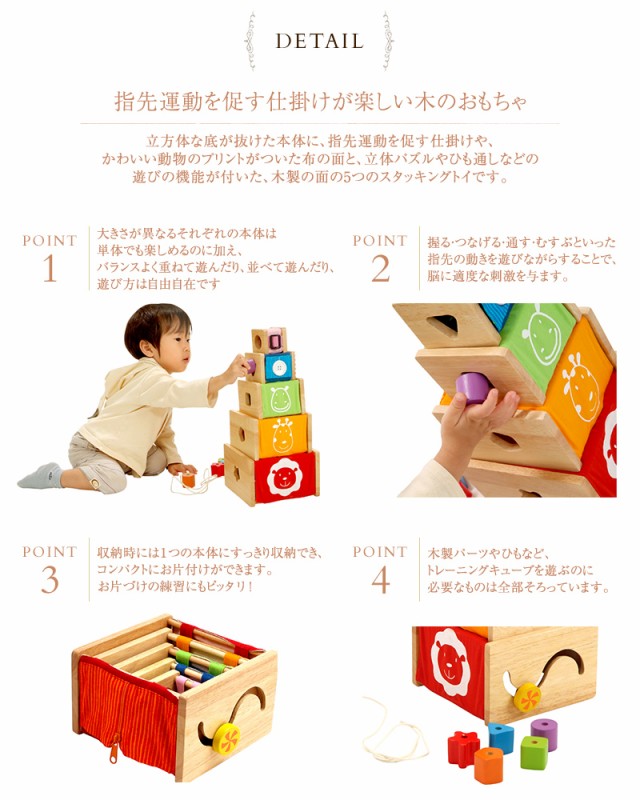 DETAIL

指先運動を促す仕掛けが楽しい木のおもちゃ

立方体な底が抜けた本体に、指先運動を促す仕掛けや、かわいい動物のプリントがついた布の面と、立体パズルやひも通しなどの遊びの機能が付いた、木製の面の5つのスタッキングトイです。

POINT 1

大きさが異なるそれぞれの本体は単体でも楽しめるのに加え、バランスよく重ねて遊んだり、並べて遊んだり、遊び方は自由自在です

POINT 2

握る・つなげる・通す・むすぶといった指先の動きを遊びながらすることで、脳に適度な刺激を与えます。

POINT 3

収納時には1つの本体にすっきり収納でき、コンパクトにお片付けができます。お片づけの練習にもピッタリ！

POINT 4

木製パーツやひもなど、トレーニングキューブを遊ぶのに必要なものは全部そろっています。